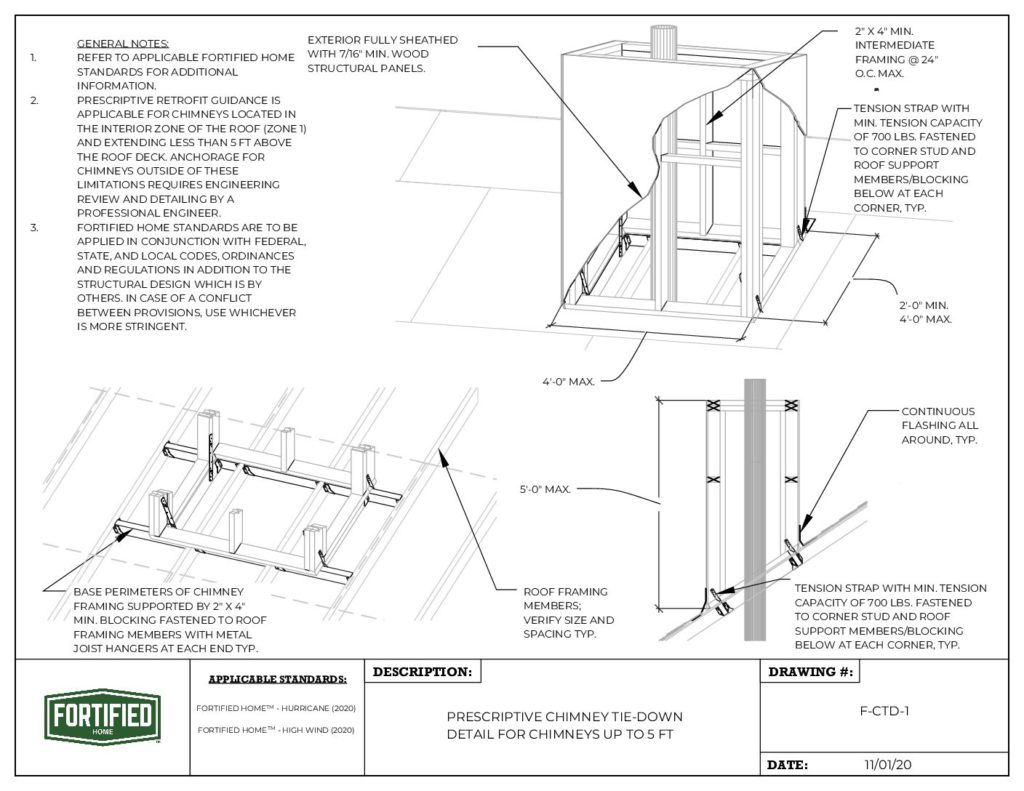 GENERAL NOTES:
1. REFER TO APPLICABLE FORTIFIED HOME STANDARDS FOR ADDITIONAL INFORMATION.
2. PRESCRIPTIVE RETROFIT GUIDANCE IS APPLICABLE FOR CHIMNEYS LOCATED IN THE INTERIOR ZONE OF THE ROOF (ZONE 1) AND EXTENDING LESS THAN 5 FT ABOVE THE ROOF DECK. ANCHORAGE FOR CHIMNEYS OUTSIDE OF THESE LIMITATIONS REQUIRES ENGINEERING REVIEW AND DETAILING BY A PROFESSIONAL ENGINEER.
3. FORTIFIED HOME STANDARDS ARE TO BE APPLIED IN CONJUNCTION WITH FEDERAL, STATE, AND LOCAL CODES, ORDINANCES AND REGULATIONS IN ADDITION TO THE STRUCTURAL DESIGN WHICH IS BY OTHERS. IN CASE OF A CONFLICT BETWEEN PROVISIONS, USE WHICHEVER IS MORE STRINGENT.

EXTERIOR FULLY SHEATHED WITH 7/16" MIN. WOOD STRUCTURAL PANELS.

2" X 4" MIN. INTERMEDIATE FRAMING @ 24" O.C. MAX.

TENSION STRAP WITH MIN. TENSION CAPACITY OF 700 LBS. FASTENED TO CORNER STUD AND ROOF SUPPORT MEMBERS/BLOCKING BELOW AT EACH CORNER, TYP.

2'-0" MIN.
4'-0" MAX.

4'-0" MAX.

CONTINUOUS FLASHING ALL AROUND, TYP.

5'-0" MAX.

BASE PERIMETERS OF CHIMNEY FRAMING SUPPORTED BY 2" X 4" MIN. BLOCKING FASTENED TO ROOF FRAMING MEMBERS WITH METAL JOIST HANGERS AT EACH END TYP.

ROOF FRAMING MEMBERS; VERIFY SIZE AND SPACING TYP.

TENSION STRAP WITH MIN. TENSION CAPACITY OF 700 LBS. FASTENED TO CORNER STUD AND ROOF SUPPORT MEMBERS/BLOCKING BELOW AT EACH CORNER, TYP.

FORTIFIED
HOME

APPLICABLE STANDARDS:
FORTIFIED HOME™ - HURRICANE (2020)
FORTIFIED HOME™ - HIGH WIND (2020)

DESCRIPTION:
PRESCRIPTIVE CHIMNEY TIE-DOWN DETAIL FOR CHIMNEYS UP TO 5 FT

DRAWING #:
F-CTD-1

DATE: 11/01/20