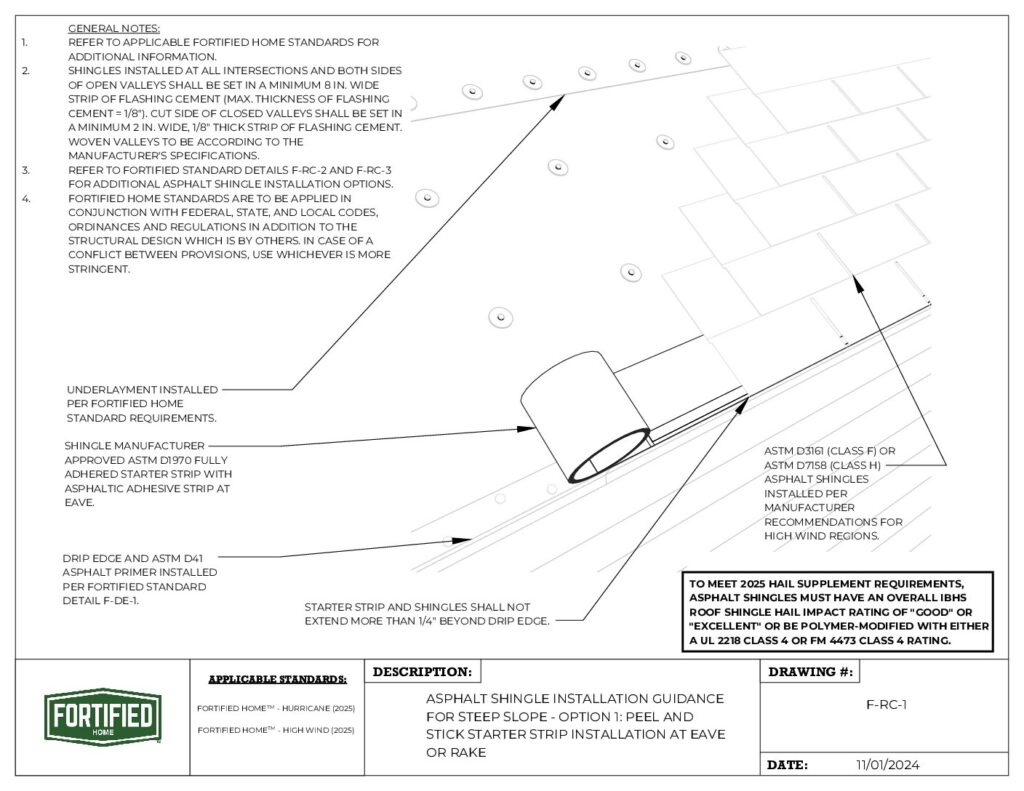 GENERAL NOTES:
1. REFER TO APPLICABLE FORTIFIED HOME STANDARDS FOR ADDITIONAL INFORMATION.
2. SHINGLES INSTALLED AT ALL INTERSECTIONS AND BOTH SIDES OF OPEN VALLEYS SHALL BE SET IN A MINIMUM 8 IN. WIDE STRIP OF FLASHING CEMENT (MAX. THICKNESS OF FLASHING CEMENT = 1/8"). CUT SIDE OF CLOSED VALLEYS SHALL BE SET IN A MINIMUM 2 IN. WIDE, 1/8" THICK STRIP OF FLASHING CEMENT. WOVEN VALLEYS TO BE ACCORDING TO THE MANUFACTURER'S SPECIFICATIONS.
3. REFER TO FORTIFIED STANDARD DETAILS F-RC-2 AND F-RC-3 FOR ADDITIONAL ASPHALT SHINGLE INSTALLATION OPTIONS.
4. FORTIFIED HOME STANDARDS ARE TO BE APPLIED IN CONJUNCTION WITH FEDERAL, STATE, AND LOCAL CODES, ORDINANCES AND REGULATIONS IN ADDITION TO THE STRUCTURAL DESIGN WHICH IS BY OTHERS. IN CASE OF A CONFLICT BETWEEN PROVISIONS, USE WHICHEVER IS MORE STRINGENT.

UNDERLAYMENT INSTALLED PER FORTIFIED HOME STANDARD REQUIREMENTS.

SHINGLE MANUFACTURER APPROVED ASTM D1970 FULLY ADHERED STARTER STRIP WITH ASPHALTIC ADHESIVE STRIP AT EAVE.

DRIP EDGE AND ASTM D41 ASPHALT PRIMER INSTALLED PER FORTIFIED STANDARD DETAIL F-DE-1.

STARTER STRIP AND SHINGLES SHALL NOT EXTEND MORE THAN 1/4" BEYOND DRIP EDGE.

ASTM D3161 (CLASS F) OR ASTM D7158 (CLASS H) ASPHALT SHINGLES INSTALLED PER MANUFACTURER RECOMMENDATIONS FOR HIGH WIND REGIONS.

TO MEET 2025 HAIL SUPPLEMENT REQUIREMENTS, ASPHALT SHINGLES MUST HAVE AN OVERALL IBHS ROOF SHINGLE HAIL IMPACT RATING OF "GOOD" OR "EXCELLENT" OR BE POLYMER-MODIFIED WITH EITHER A UL 2218 CLASS 4 OR FM 4473 CLASS 4 RATING.

FORTIFIED HOME

APPLICABLE STANDARDS:
FORTIFIED HOME™ - HURRICANE (2025)
FORTIFIED HOME™ - HIGH WIND (2025)

DESCRIPTION:
ASPHALT SHINGLE INSTALLATION GUIDANCE FOR STEEP SLOPE - OPTION 1: PEEL AND STICK STARTER STRIP INSTALLATION AT EAVE OR RAKE

DRAWING #:
F-RC-1

DATE: 11/01/2024