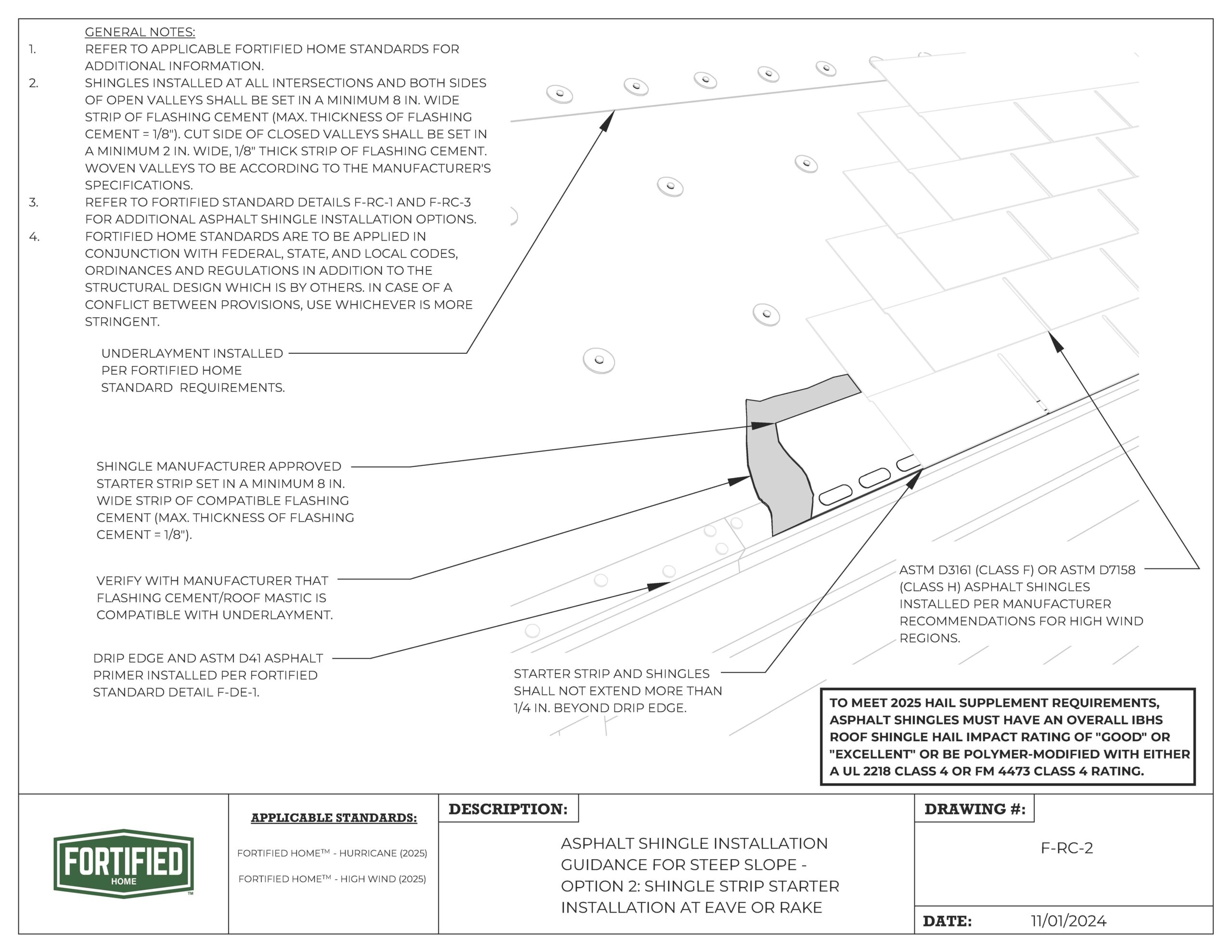 GENERAL NOTES:
1. REFER TO APPLICABLE FORTIFIED HOME STANDARDS FOR ADDITIONAL INFORMATION.
2. SHINGLES INSTALLED AT ALL INTERSECTIONS AND BOTH SIDES OF OPEN VALLEYS SHALL BE SET IN A MINIMUM 8 IN. WIDE STRIP OF FLASHING CEMENT (MAX. THICKNESS OF FLASHING CEMENT = 1/8"). CUT SIDE OF CLOSED VALLEYS SHALL BE SET IN A MINIMUM 2 IN. WIDE, 1/8" THICK STRIP OF FLASHING CEMENT. WOVEN VALLEYS TO BE ACCORDING TO THE MANUFACTURER'S SPECIFICATIONS.
3. REFER TO FORTIFIED STANDARD DETAILS F-RC-1 AND F-RC-3 FOR ADDITIONAL ASPHALT SHINGLE INSTALLATION OPTIONS.
4. FORTIFIED HOME STANDARDS ARE TO BE APPLIED IN CONJUNCTION WITH FEDERAL, STATE, AND LOCAL CODES, ORDINANCES AND REGULATIONS IN ADDITION TO THE STRUCTURAL DESIGN WHICH IS BY OTHERS. IN CASE OF A CONFLICT BETWEEN PROVISIONS, USE WHICHEVER IS MORE STRINGENT.

UNDERLAYMENT INSTALLED PER FORTIFIED HOME STANDARD REQUIREMENTS.

SHINGLE MANUFACTURER APPROVED STARTER STRIP SET IN A MINIMUM 8 IN. WIDE STRIP OF COMPATIBLE FLASHING CEMENT (MAX. THICKNESS OF FLASHING CEMENT = 1/8").

VERIFY WITH MANUFACTURER THAT FLASHING CEMENT/ROOF MASTIC IS COMPATIBLE WITH UNDERLAYMENT.

DRIP EDGE AND ASTM D41 ASPHALT PRIMER INSTALLED PER FORTIFIED STANDARD DETAIL F-DE-1.

STARTER STRIP AND SHINGLES SHALL NOT EXTEND MORE THAN 1/4 IN. BEYOND DRIP EDGE.

ASTM D3161 (CLASS F) OR ASTM D7158 (CLASS H) ASPHALT SHINGLES INSTALLED PER MANUFACTURER RECOMMENDATIONS FOR HIGH WIND REGIONS.

TO MEET 2025 HAIL SUPPLEMENT REQUIREMENTS, ASPHALT SHINGLES MUST HAVE AN OVERALL IBHS ROOF SHINGLE HAIL IMPACT RATING OF "GOOD" OR "EXCELLENT" OR BE POLYMER-MODIFIED WITH EITHER A UL 2218 CLASS 4 OR FM 4473 CLASS 4 RATING.

FORTIFIED HOME ™

APPLICABLE STANDARDS:
FORTIFIED HOME™ - HURRICANE (2025)
FORTIFIED HOME™ - HIGH WIND (2025)

DESCRIPTION:
ASPHALT SHINGLE INSTALLATION GUIDANCE FOR STEEP SLOPE - OPTION 2: SHINGLE STRIP STARTER INSTALLATION AT EAVE OR RAKE

DRAWING #:
F-RC-2

DATE: 11/01/2024