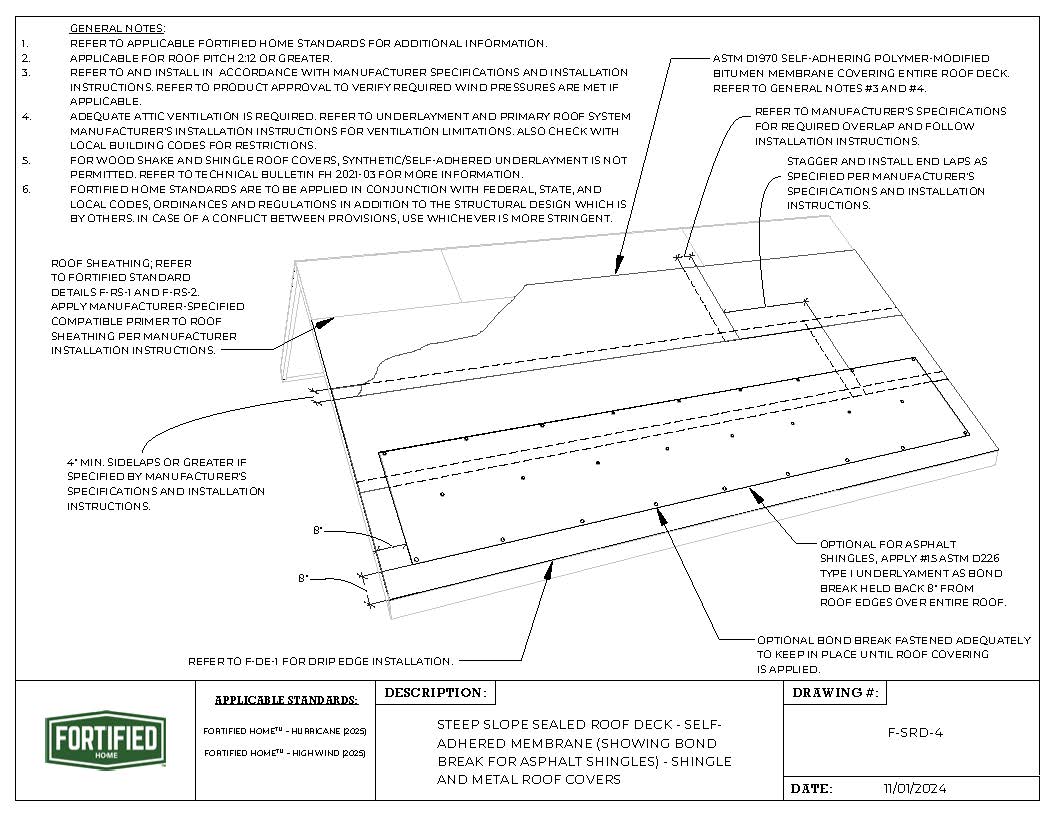 GENERAL NOTES:
1. REFER TO APPLICABLE FORTIFIED HOME STANDARDS FOR ADDITIONAL INFORMATION.
2. APPLICABLE FOR ROOF PITCH 2:12 OR GREATER.
3. REFER TO AND INSTALL IN ACCORDANCE WITH MANUFACTURER SPECIFICATIONS AND INSTALLATION INSTRUCTIONS. REFER TO PRODUCT APPROVAL TO VERIFY REQUIRED WIND PRESSURES ARE MET IF APPLICABLE.
4. ADEQUATE ATTIC VENTILATION IS REQUIRED. REFER TO UNDERLAYMENT AND PRIMARY ROOF SYSTEM MANUFACTURER'S INSTALLATION INSTRUCTIONS FOR VENTILATION LIMITATIONS. ALSO CHECK WITH LOCAL BUILDING CODES FOR RESTRICTIONS.
5. FOR WOOD SHAKE AND SHINGLE ROOF COVERS, SYNTHETIC/SELF-ADHERED UNDERLAYMENT IS NOT PERMITTED. REFER TO TECHNICAL BULLETIN FH 2021-03 FOR MORE INFORMATION.
6. FORTIFIED HOME STANDARDS ARE TO BE APPLIED IN CONJUNCTION WITH FEDERAL, STATE, AND LOCAL CODES, ORDINANCES AND REGULATIONS IN ADDITION TO THE STRUCTURAL DESIGN WHICH IS BY OTHERS. IN CASE OF A CONFLICT BETWEEN PROVISIONS, USE WHICHEVER IS MORE STRINGENT.

ASTM D1970 SELF-ADHERING POLYMER-MODIFIED BITUMEN MEMBRANE COVERING ENTIRE ROOF DECK. REFER TO GENERAL NOTES #3 AND #4.

REFER TO MANUFACTURER'S SPECIFICATIONS FOR REQUIRED OVERLAP AND FOLLOW INSTALLATION INSTRUCTIONS.

STAGGER AND INSTALL END LAPS AS SPECIFIED PER MANUFACTURER'S SPECIFICATIONS AND INSTALLATION INSTRUCTIONS.

ROOF SHEATHING; REFER TO FORTIFIED STANDARD DETAILS F-RS-1 AND F-RS-2. APPLY MANUFACTURER-SPECIFIED COMPATIBLE PRIMER TO ROOF SHEATHING PER MANUFACTURER INSTALLATION INSTRUCTIONS.

4" MIN. SIDELAPS OR GREATER IF SPECIFIED BY MANUFACTURER'S SPECIFICATIONS AND INSTALLATION INSTRUCTIONS.

8"

8"

OPTIONAL FOR ASPHALT SHINGLES, APPLY #15 ASTM D226 TYPE I UNDERLYAMENT AS BOND BREAK HELD BACK 8" FROM ROOF EDGES OVER ENTIRE ROOF.

OPTIONAL BOND BREAK FASTENED ADEQUATELY TO KEEP IN PLACE UNTIL ROOF COVERING IS APPLIED.

REFER TO F-DE-1 FOR DRIP EDGE INSTALLATION.

FORTIFIED HOME

APPLICABLE STANDARDS:
FORTIFIED HOME™ - HURRICANE (2025)
FORTIFIED HOME™ - HIGH WIND (2025)

DESCRIPTION:
STEEP SLOPE SEALED ROOF DECK - SELF-ADHERED MEMBRANE (SHOWING BOND BREAK FOR ASPHALT SHINGLES) - SHINGLE AND METAL ROOF COVERS

DRAWING #:
F-SRD-4

DATE: 11/01/2024